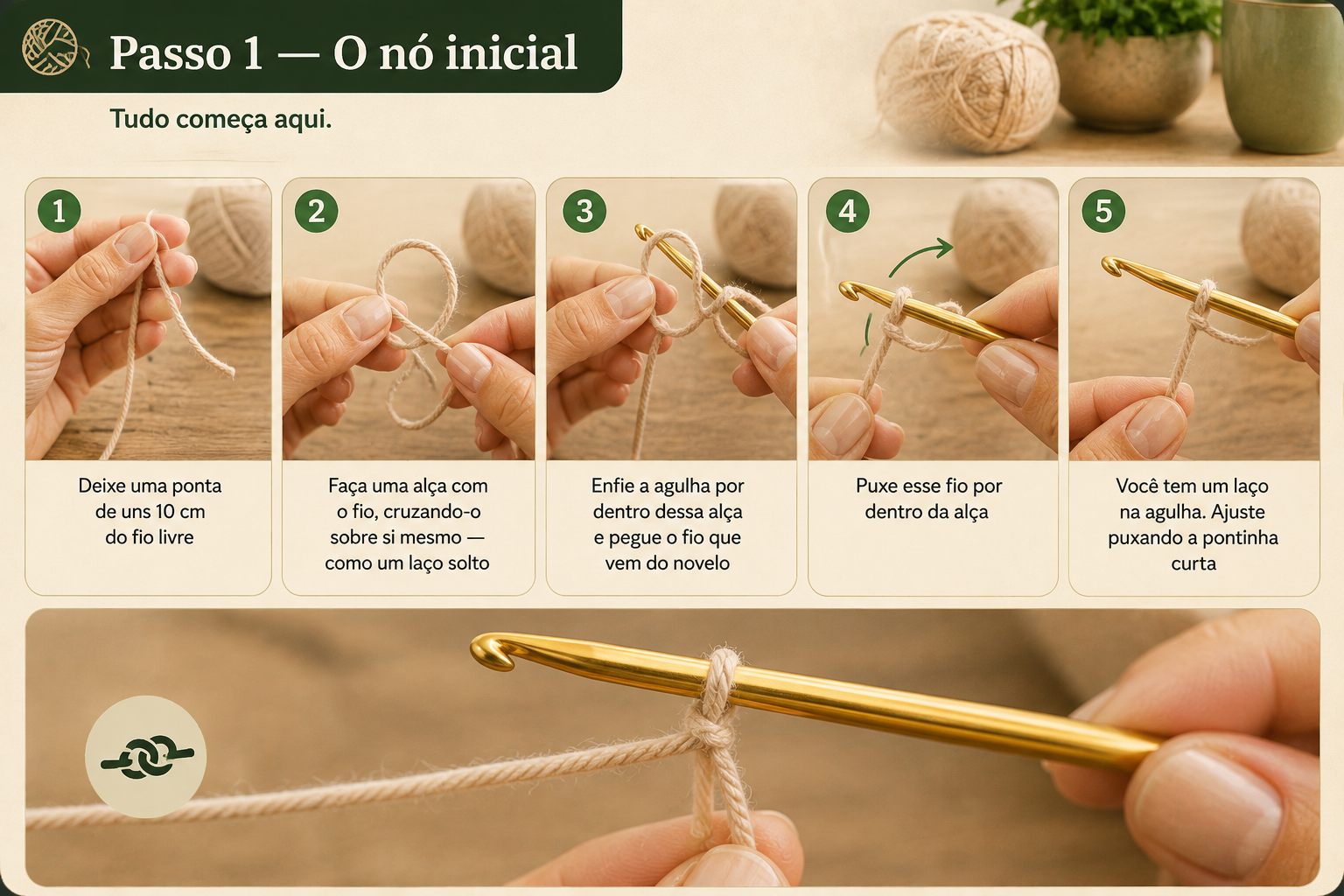 Passo 1 — O nó inicial

Tudo começa aqui.

1
Deixe uma ponta de uns 10 cm do fio livre

2
Faça uma alça com o fio, cruzando-o sobre si mesmo — como um laço solto

3
Enfie a agulha por dentro dessa alça e pegue o fio que vem do novelo

4
Puxe esse fio por dentro da alça

5
Você tem um laço na agulha. Ajuste puxando a pontinha curta